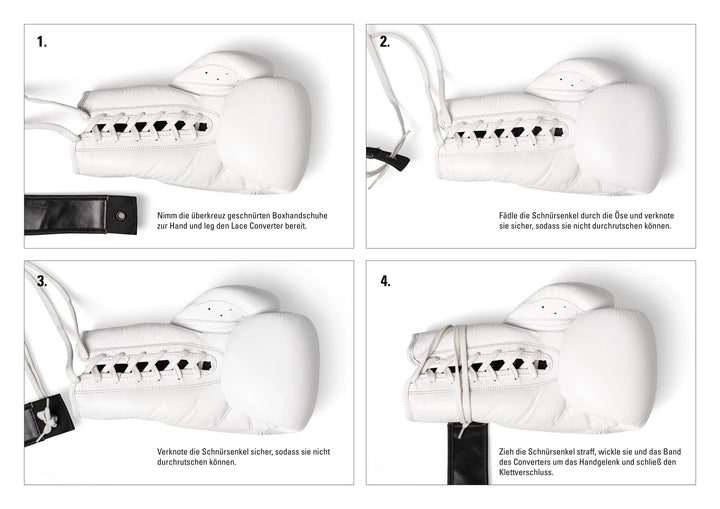 1.

Nimm die überkreuz geschnürten Boxhandschuhe zur Hand und leg den Lace Converter bereit.

2.

Fädle die Schnürsenkel durch die Öse und verknote sie sicher, sodass sie nicht durchrutschen können.

3.

Verknote die Schnürsenkel sicher, sodass sie nicht durchrutschen können.

4.

Zieh die Schnürsenkel straff, wickle sie und das Band des Converters um das Handgelenk und schließ den Klettverschluss.